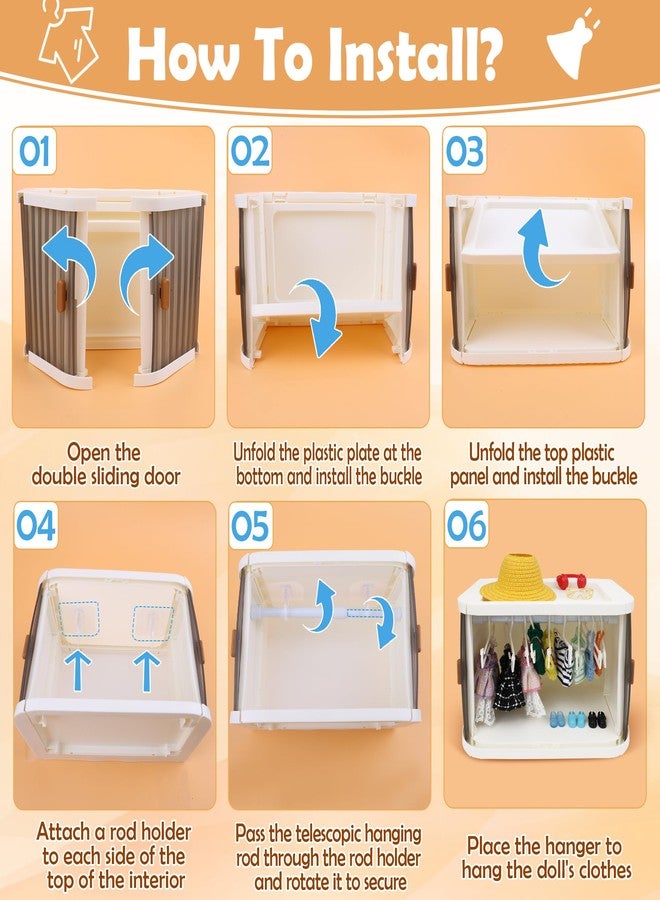 How To Install?

01

Open the double sliding door

02

Unfold the plastic plate at the bottom and install the buckle

03

Unfold the top plastic panel and install the buckle

04

Attach a rod holder to each side of the top of the interior

05

Pass the telescopic hanging rod through the rod holder and rotate it to secure

06

Place the hanger to hang the doll's clothes